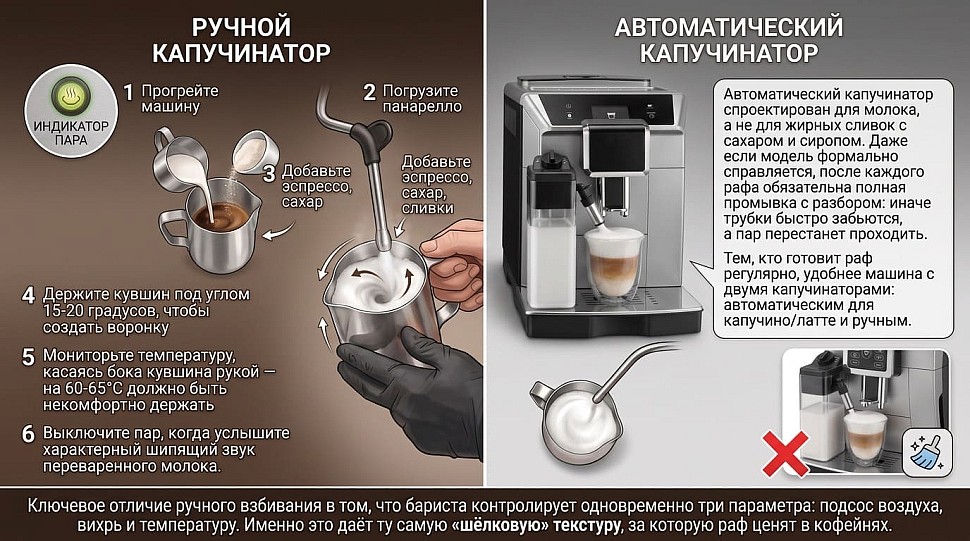 РУЧНОЙ КАПУЧИНАТОР

ИНДИКАТОР ПАРА

1 Прогрейте машину

2 Погрузите панарелло

3 Добавьте эспрессо, сахар

Добавьте эспрессо, сахар, сливки

4 Держите кувшин под углом 15-20 градусов, чтобы создать воронку

5 Мониторьте температуру, касаясь бока кувшина рукой — на 60-65°C должно быть некомфортно держать

6 Выключите пар, когда услышите характерный шипящий звук переваренного молока.

АВТОМАТИЧЕСКИЙ КАПУЧИНАТОР

Автоматический капучинатор спроектирован для молока, а не для жирных сливок с сахаром и сиропом. Даже если модель формально справляется, после каждого рафа обязательна полная промывка с разбором: иначе трубки быстро забьются, а пар перестанет проходить.

Тем, кто готовит раф регулярно, удобнее машина с двумя капучинаторами: автоматическим для капучино/латте и ручным.

Ключевое отличие ручного взбивания в том, что бариста контролирует одновременно три параметра: подсос воздуха, вихрь и температуру. Именно это даёт ту самую «шёлковую» текстуру, за которую раф ценят в кофейнях.